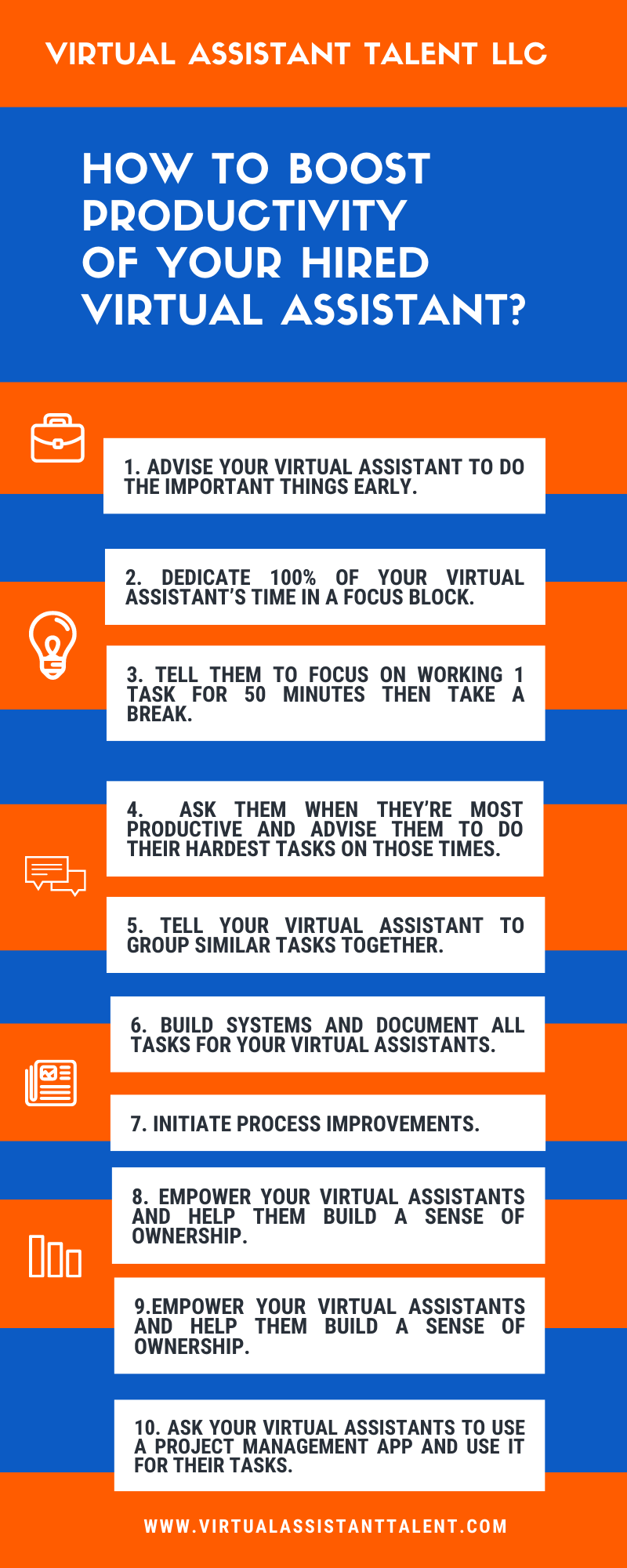 VIRTUAL ASSISTANT TALENT LLC

HOW TO BOOST PRODUCTIVITY OF YOUR HIRED VIRTUAL ASSISTANT?

1. ADVISE YOUR VIRTUAL ASSISTANT TO DO THE IMPORTANT THINGS EARLY.

2. DEDICATE 100% OF YOUR VIRTUAL ASSISTANT'S TIME IN A FOCUS BLOCK.

3. TELL THEM TO FOCUS ON WORKING 1 TASK FOR 50 MINUTES THEN TAKE A BREAK.

4. ASK THEM WHEN THEY'RE MOST PRODUCTIVE AND ADVISE THEM TO DO THEIR HARDEST TASKS ON THOSE TIMES.

5. TELL YOUR VIRTUAL ASSISTANT TO GROUP SIMILAR TASKS TOGETHER.

6. BUILD SYSTEMS AND DOCUMENT ALL TASKS FOR YOUR VIRTUAL ASSISTANTS.

7. INITIATE PROCESS IMPROVEMENTS.

8. EMPOWER YOUR VIRTUAL ASSISTANTS AND HELP THEM BUILD A SENSE OF OWNERSHIP.

9.EMPOWER YOUR VIRTUAL ASSISTANTS AND HELP THEM BUILD A SENSE OF OWNERSHIP.

10. ASK YOUR VIRTUAL ASSISTANTS TO USE A PROJECT MANAGEMENT APP AND USE IT FOR THEIR TASKS.

WWW.VIRTUALASSISTANTTALENT.COM